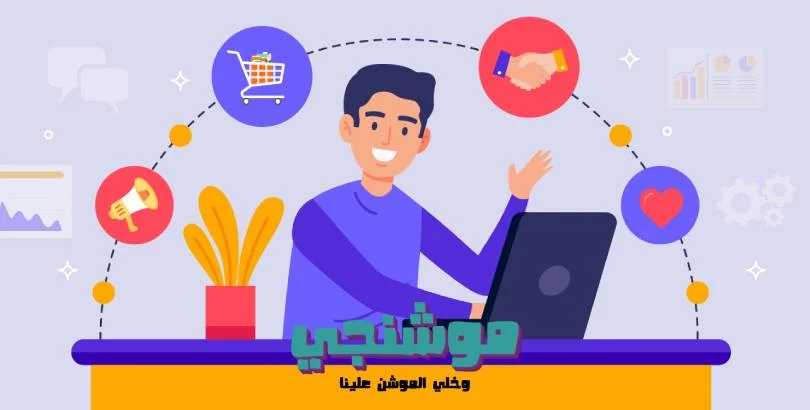 موشنجي
وخلي الموشن علينا