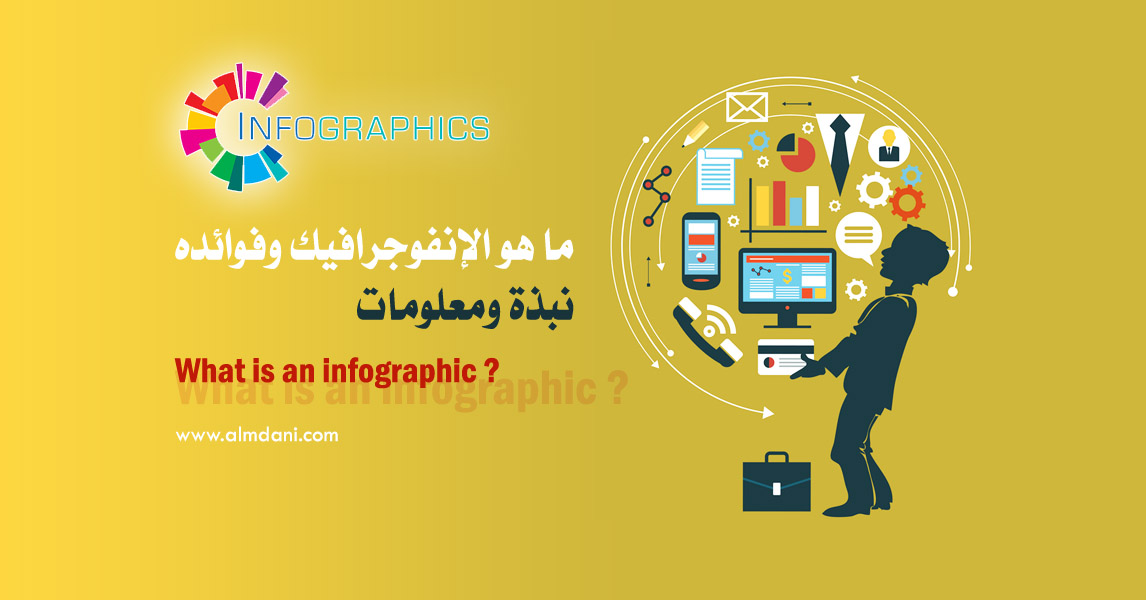 INFOGRAPHICS

ما هو الإنفوجرافيك وفوائده
نبذة ومعلومات

What is an infographic ?

What is an infographic ?

www.almdani.com

$